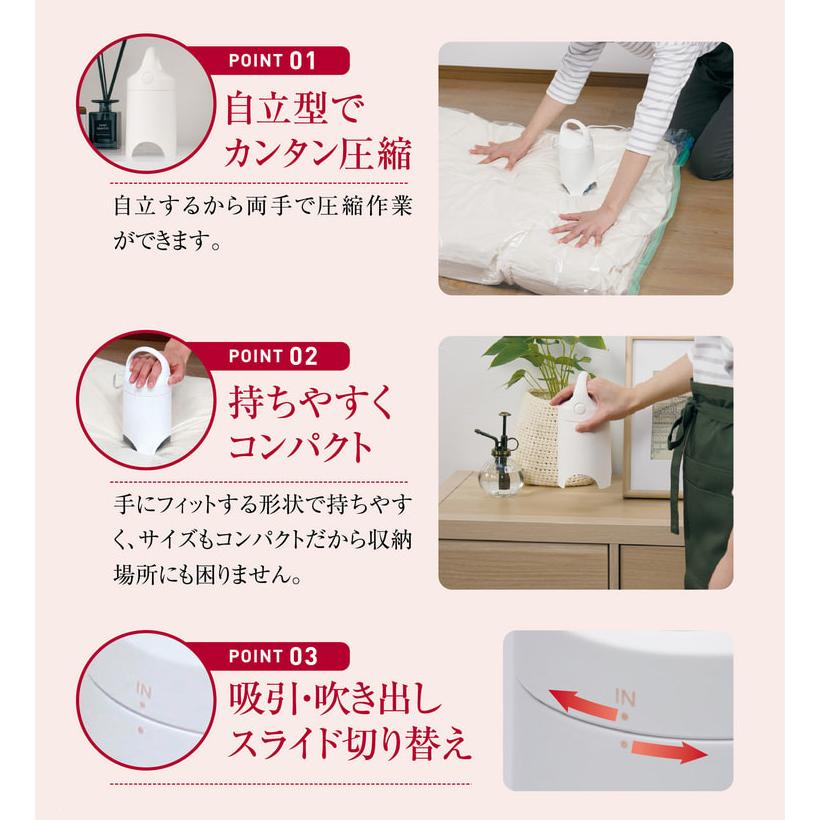 POINT 01
自立型でカンタン圧縮

自立するから両手で圧縮作業ができます。

POINT 02
持ちやすくコンパクト

手にフィットする形状で持ちやすく、サイズもコンパクトだから収納場所にも困りません。

POINT 03
IN
吸引･吹き出しスライド切り替え

IN