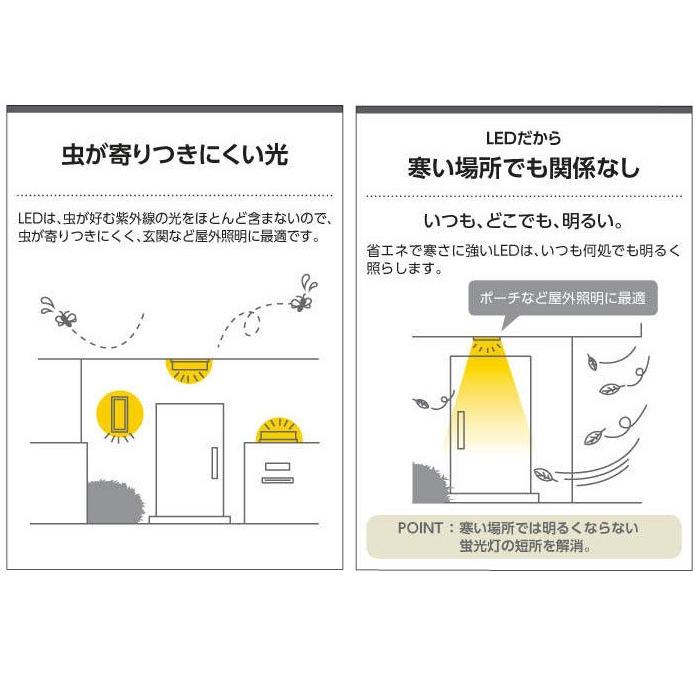 虫が寄りつきにくい光

LEDは、虫が好む紫外線の光をほとんど含まないので、虫が寄りつきにくく、玄関など屋外照明に最適です。

LEDだから
寒い場所でも関係なし

いつも、どこでも、明るい。

省エネで寒さに強いLEDは、いつも何処でも明るく照らします。

ポーチなど屋外照明に最適

POINT：寒い場所では明るくならない蛍光灯の短所を解消。