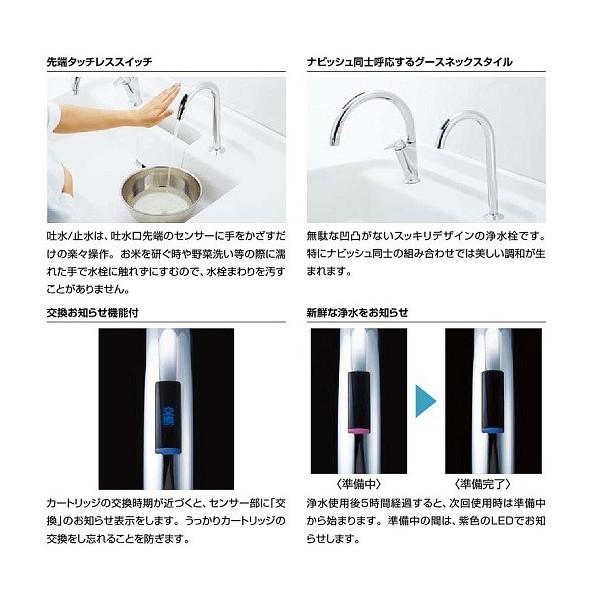 先端タッチレススイッチ

吐水/止水は、吐水口先端のセンサーに手をかざすだけの楽々操作。お米を研ぐ時や野菜洗い等の際に濡れた手で水栓に触れずにすむので、水栓まわりを汚すことがありません。

ナビッシュ同士呼応するグースネックスタイル

無駄な凹凸がないスッキリデザインの浄水栓です。特にナビッシュ同士の組み合わせでは美しい調和が生まれます。

交換お知らせ機能付

交換

カートリッジの交換時期が近づくと、センサー部に「交換」のお知らせ表示をします。うっかりカートリッジの交換をし忘れることを防ぎます。

新鮮な浄水をお知らせ

〈準備中〉

〈準備完了〉

浄水使用後5時間経過すると、次回使用時は準備中から始まります。準備中の間は、紫色のLEDでお知らせします。