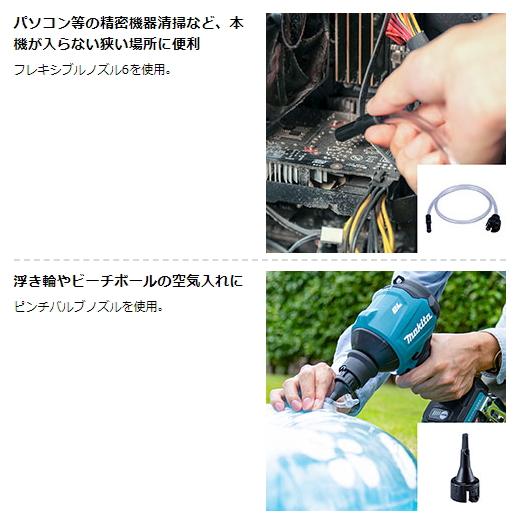 パソコン等の精密機器清掃など、本機が入らない狭い場所に便利

フレキシブルノズル6を使用。

浮き輪やビーチボールの空気入れに

ピンチバルブノズルを使用。

makita