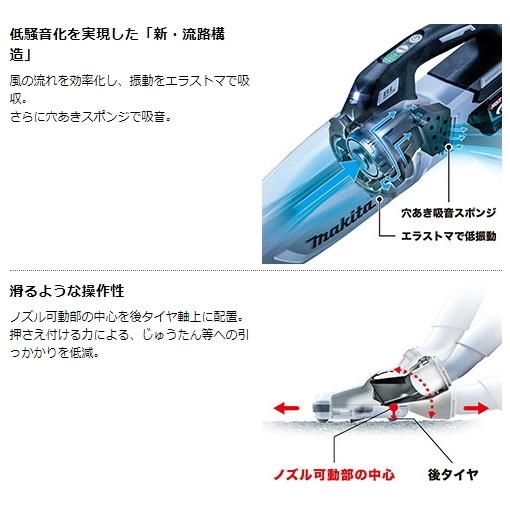 低騒音化を実現した「新・流路構造」

風の流れを効率化し、振動をエラストマで吸収。
さらに穴あきスポンジで吸音。

makita

穴あき吸音スポンジ

エラストマで低振動

滑るような操作性

ノズル可動部の中心を後タイヤ軸上に配置。
押さえ付ける力による、じゅうたん等への引っかかりを低減。

ノズル可動部の中心

後タイヤ