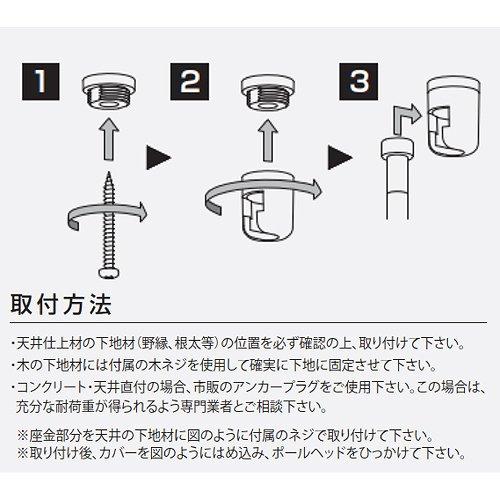 1

2

3

取付方法

・天井仕上材の下地材（野縁、根太等）の位置を必ず確認の上、取り付けて下さい。
・木の下地材には付属の木ネジを使用して確実に下地に固定させて下さい。
・コンクリート・天井直付の場合、市販のアンカープラグをご使用下さい。この場合は、充分な耐荷重が得られるよう専門業者とご相談下さい。

※座金部分を天井の下地材に図のように付属のネジで取り付けて下さい。
※取り付け後、カバーを図のようにはめ込み、ポールヘッドをひっかけて下さい。