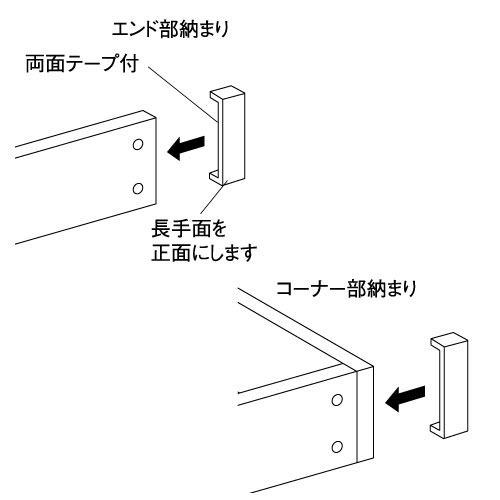 エンド部納まり

両面テープ付

長手面を
正面にします

コーナー部納まり