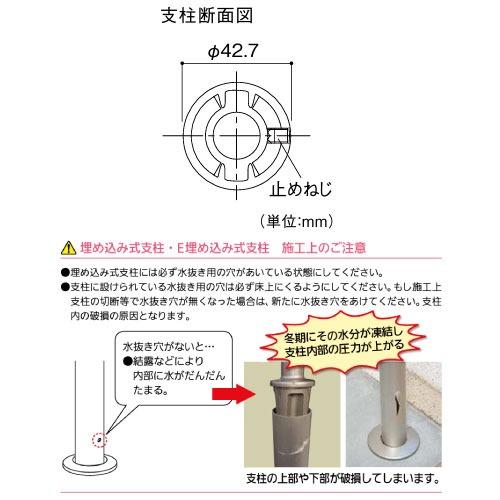 支柱断面図

ϕ42.7

止めねじ

（単位:mm）

埋め込み式支柱・E埋め込み式支柱　施工上のご注意

●埋め込み式支柱には必ず水抜き用の穴があいている状態にしてください。
●支柱に設けられている水抜き用の穴は必ず床上にくるようにしてください。もし施工上支柱の切断等で水抜き穴が無くなった場合は、新たに水抜き穴をあけてください。支柱内の破損の原因となります。

水抜き穴がないと…
●結露などにより内部に水がだんだんたまる。

冬期にその水分が凍結し支柱内部の圧力が上がる

支柱の上部や下部が破損してしまいます。