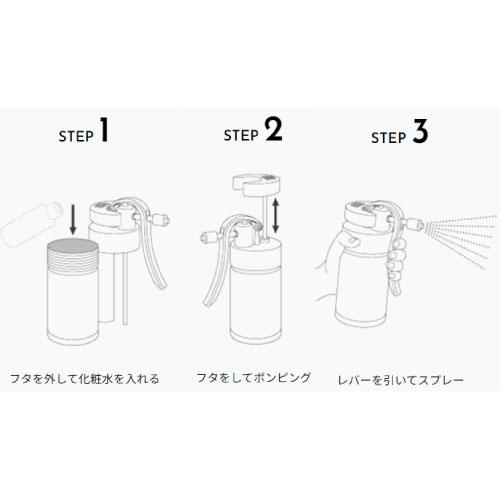 STEP 1

フタを外して化粧水を入れる

STEP 2

フタをしてポンピング

STEP 3

レバーを引いてスプレー