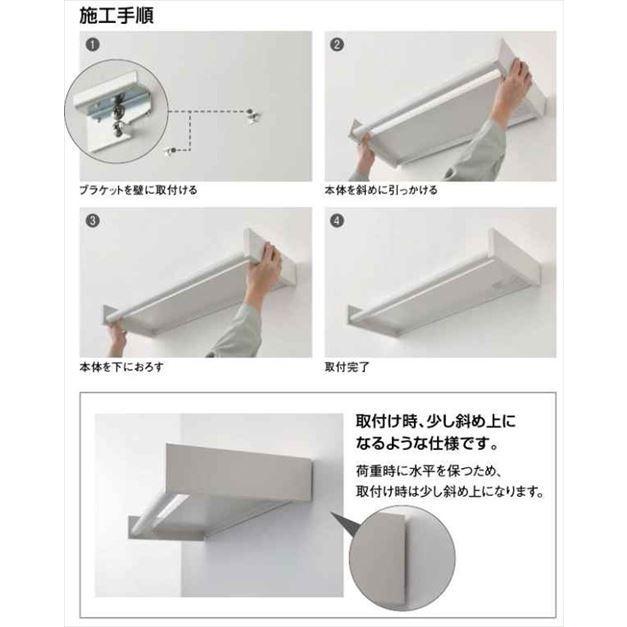 施工手順

❶

ブラケットを壁に取付ける

❷

本体を斜めに引っかける

❸

本体を下におろす

❹

取付完了

取付け時、少し斜め上になるような仕様です。

荷重時に水平を保つため、取付け時は少し斜め上になります。