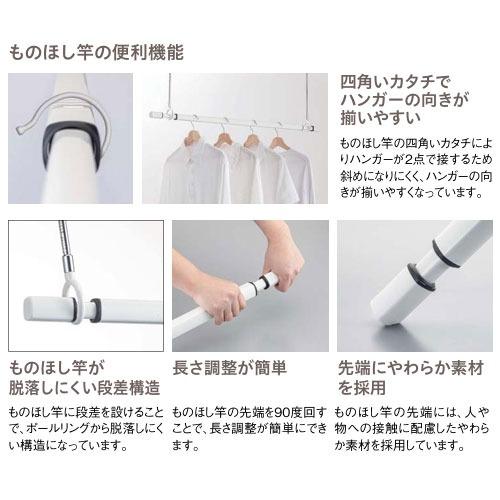 ものほし竿の便利機能

四角いカタチでハンガーの向きが揃いやすい

ものほし竿の四角いカタチによりハンガーが2点で接するため斜めになりにくく、ハンガーの向きが揃いやすくなっています。

ものほし竿が脱落しにくい段差構造

ものほし竿に段差を設けることで、ポールリングから脱落しにくい構造になっています。

長さ調整が簡単

ものほし竿の先端を90度回すことで、長さ調整が簡単にできます。

先端にやわらか素材を採用

ものほし竿の先端には、人や物への接触に配慮したやわらか素材を採用しています。