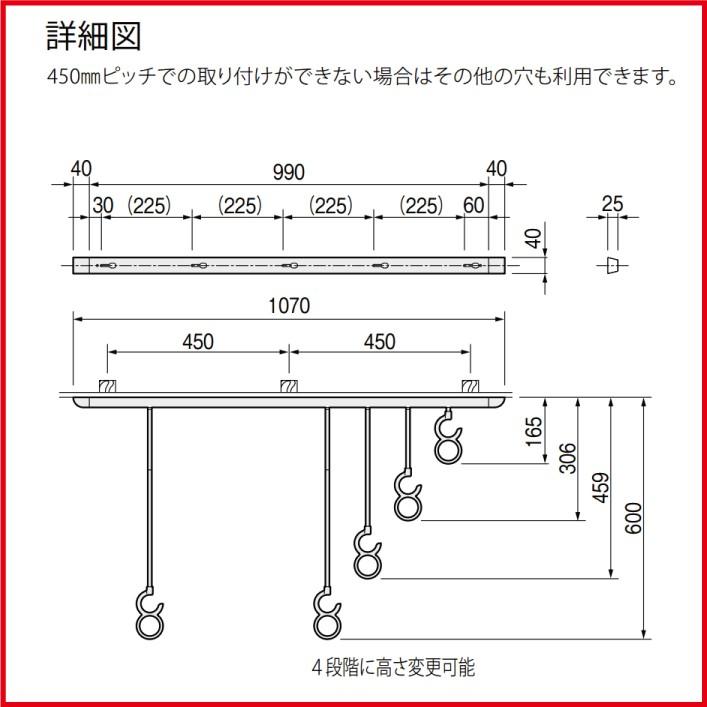 詳細図

450㎜ピッチでの取り付けができない場合はその他の穴も利用できます。

40
990
40
30
(225)
(225)
(225)
(225)
60
25
40

1070
450
450
165
306
459
600

4段階に高さ変更可能