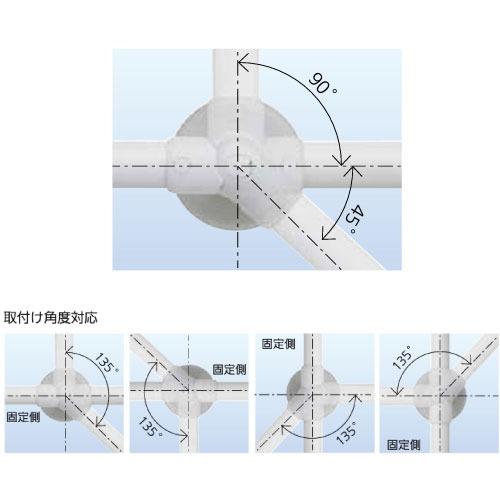 90°
45°

取付け角度対応

135°
固定側

固定側
135°

固定側
135°

135°
固定側