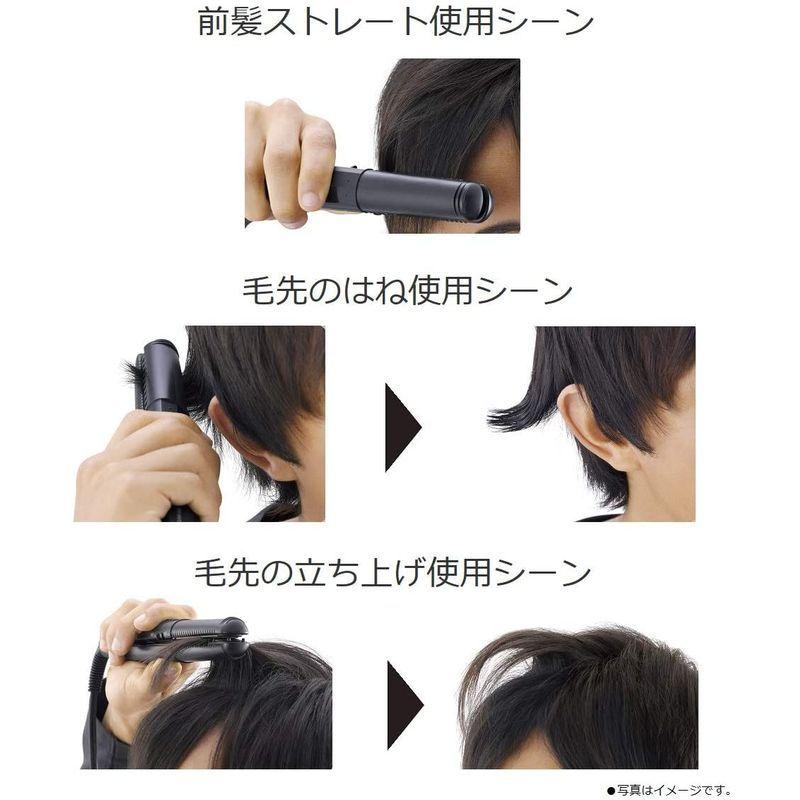 前髪ストレート使用シーン

毛先のはね使用シーン

毛先の立ち上げ使用シーン

●写真はイメージです。