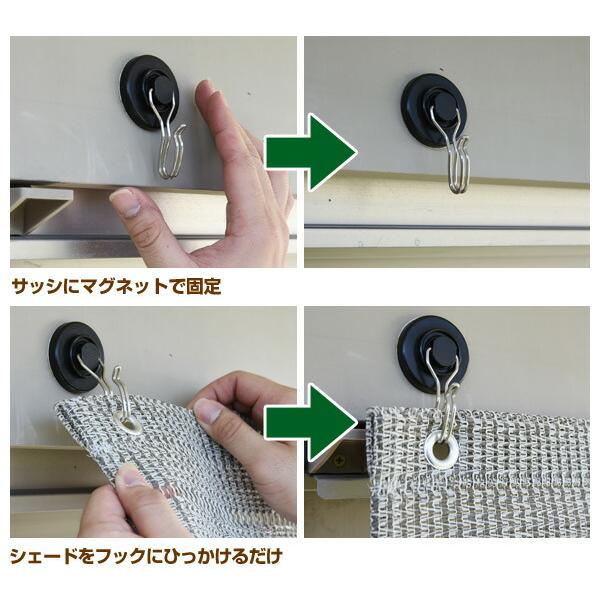 サッシにマグネットで固定

シェードをフックにひっかけるだけ