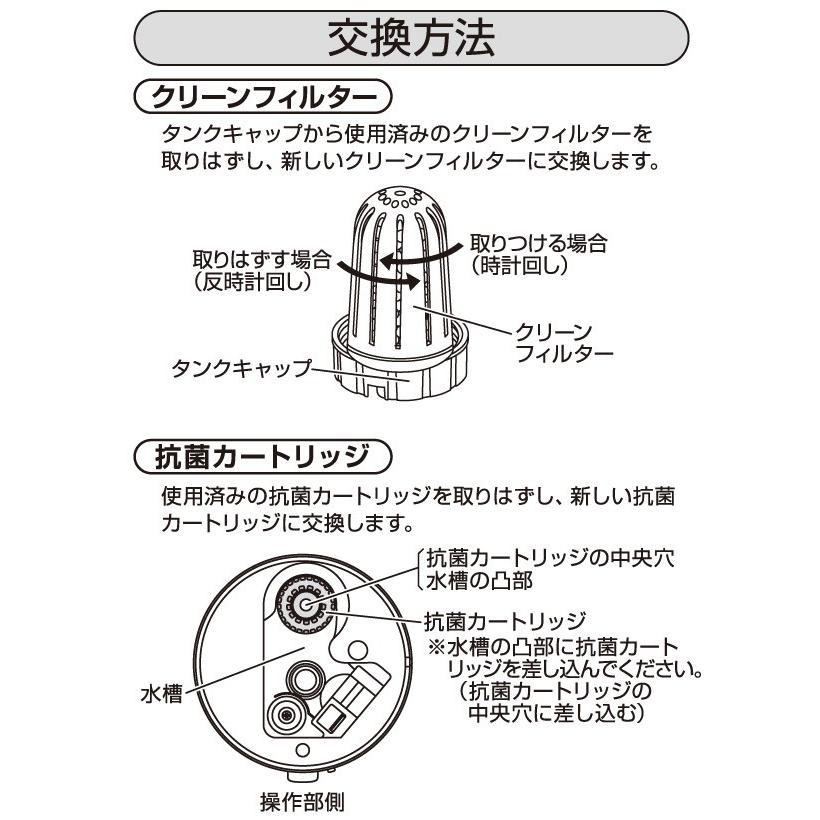 交換方法

クリーンフィルター

タンクキャップから使用済みのクリーンフィルターを取りはずし、新しいクリーンフィルターに交換します。

取りはずす場合
（反時計回し）

取りつける場合
（時計回し）

クリーン
フィルター

タンクキャップ

抗菌カートリッジ

使用済みの抗菌カートリッジを取りはずし、新しい抗菌カートリッジに交換します。

抗菌カートリッジの中央穴
水槽の凸部

抗菌カートリッジ

※水槽の凸部に抗菌カートリッジを差し込んでください。
（抗菌カートリッジの中央穴に差し込む）

水槽

操作部側