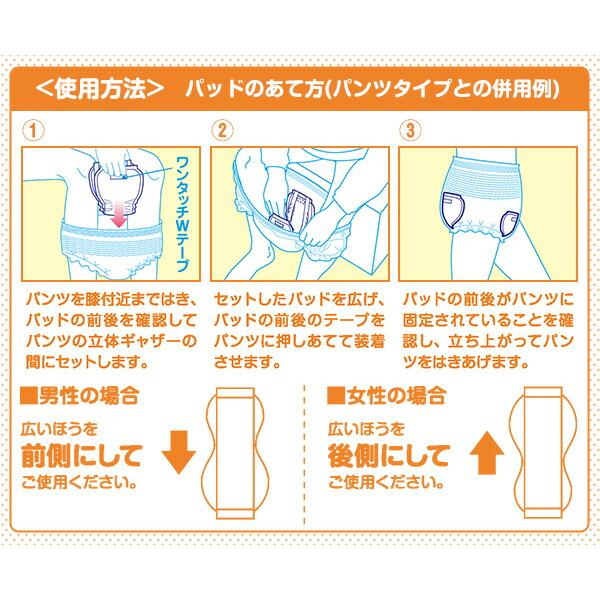 <使用方法>　パッドのあて方(パンツタイプとの併用例)

①

ワンタッチWテープ

パンツを膝付近まではき、パッドの前後を確認してパンツの立体ギャザーの間にセットします。

②

セットしたパッドを広げ、パッドの前後のテープをパンツに押しあてて装着させます。

③

パッドの前後がパンツに固定されていることを確認し、立ち上がってパンツをはきあげます。

■男性の場合

広いほうを
前側にして
ご使用ください。

■女性の場合

広いほうを
後側にして
ご使用ください。