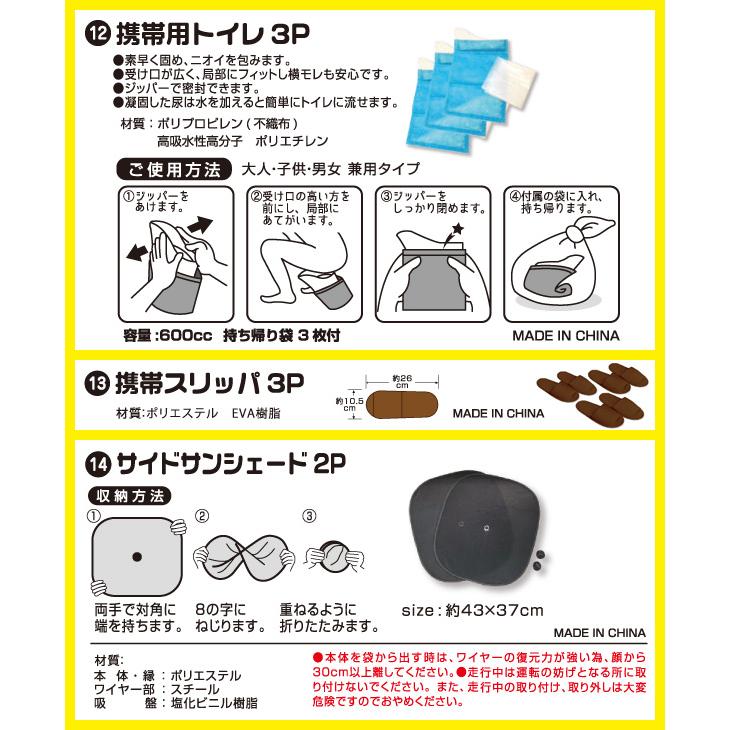 ⑫ 携帯用トイレ 3P

●素早く固め、ニオイを包みます。
●受け口が広く、局部にフィットし横モレも安心です。
●ジッパーで密封できます。
●凝固した尿は水を加えると簡単にトイレに流せます。

材質：ポリプロピレン（不織布）
高吸水性高分子　ポリエチレン

ご使用方法　大人・子供・男女 兼用タイプ

①ジッパーをあけます。

②受け口の高い方を前にし、局部にあてがいます。

③ジッパーをしっかり閉めます。

④付属の袋に入れ、持ち帰ります。

容量：600cc　持ち帰り袋 3 枚付

MADE IN CHINA

⑬ 携帯スリッパ 3P

材質：ポリエステル　EVA樹脂

約26cm

約10.5cm

MADE IN CHINA

⑭ サイドサンシェード 2P

収納方法

①
両手で対角に端を持ちます。

②
8の字にねじります。

③
重ねるように折りたたみます。

size：約43×37cm

MADE IN CHINA

材質：
本 体・縁：ポリエステル
ワイヤー部：スチール
吸　　盤：塩化ビニル樹脂

●本体を袋から出す時は、ワイヤーの復元力が強い為、顔から30cm以上離してください。●走行中は運転の妨げとなる所に取り付けないでください。また、走行中の取り付け、取り外しは大変危険ですのでおやめください。