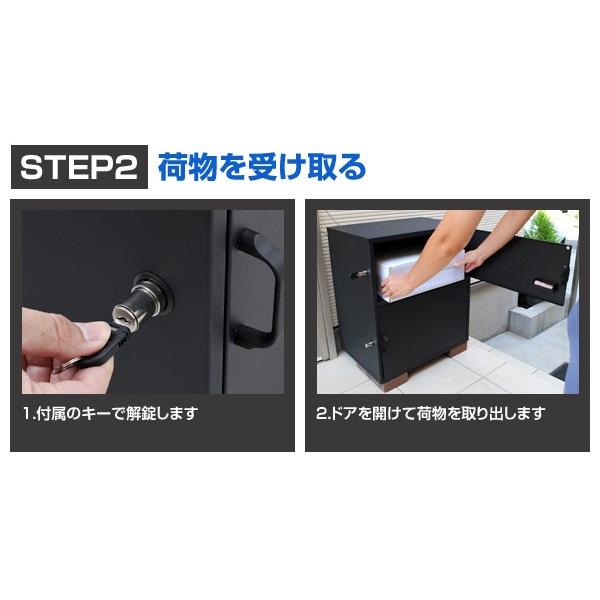 STEP2 荷物を受け取る

1.付属のキーで解錠します

2.ドアを開けて荷物を取り出します