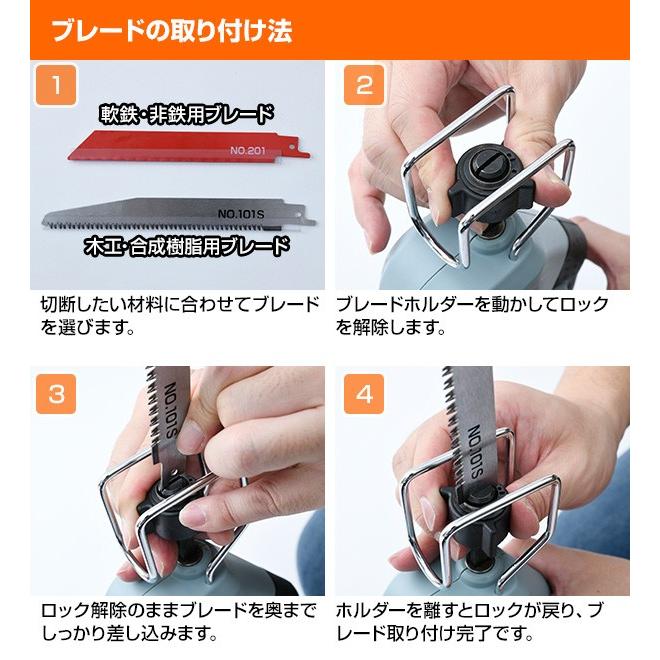 ブレードの取り付け法

1

軟鉄・非鉄用ブレード

NO.201

NO.101S

木工・合成樹脂用ブレード

切断したい材料に合わせてブレードを選びます。

2

ブレードホルダーを動かしてロックを解除します。

3

NO.101S

ロック解除のままブレードを奥までしっかり差し込みます。

4

NO.101S

ホルダーを離すとロックが戻り、ブレード取り付け完了です。