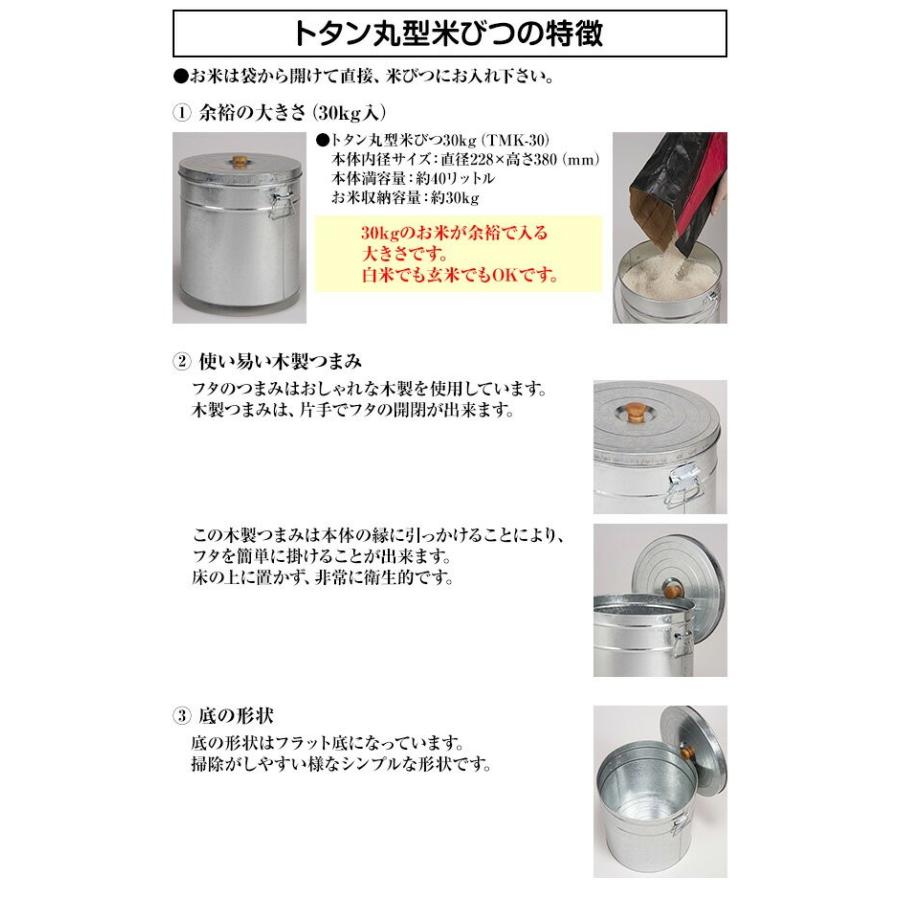 トタン丸型米びつの特徴

●お米は袋から開けて直接、米びつにお入れ下さい。

① 余裕の大きさ（30kg入）

●トタン丸型米びつ30kg（TMK-30）
本体内径サイズ：直径228×高さ380（mm）
本体満容量：約40リットル
お米収納容量：約30kg

30kgのお米が余裕で入る大きさです。
白米でも玄米でもOKです。

② 使い易い木製つまみ
フタのつまみはおしゃれな木製を使用しています。
木製つまみは、片手でフタの開閉が出来ます。

この木製つまみは本体の縁に引っかけることにより、フタを簡単に掛けることが出来ます。
床の上に置かず、非常に衛生的です。

③ 底の形状
底の形状はフラット底になっています。
掃除がしやすい様なシンプルな形状です。