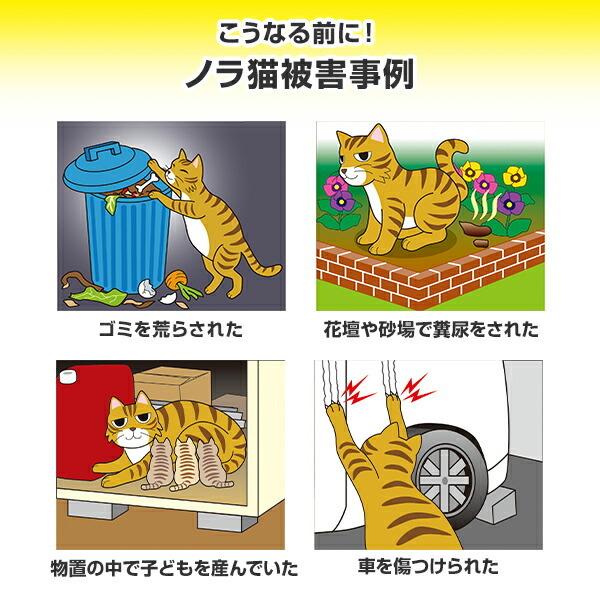 こうなる前に!
ノラ猫被害事例

ゴミを荒らされた

花壇や砂場で糞尿をされた

物置の中で子どもを産んでいた

車を傷つけられた