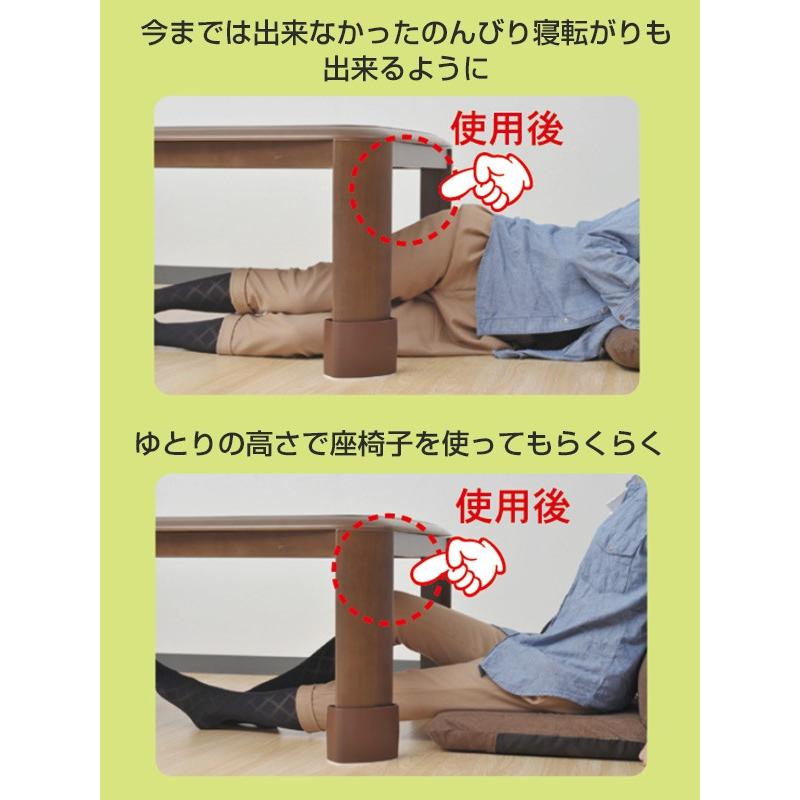 今までは出来なかったのんびり寝転がりも出来るように

使用後

ゆとりの高さで座椅子を使ってもらくらく

使用後