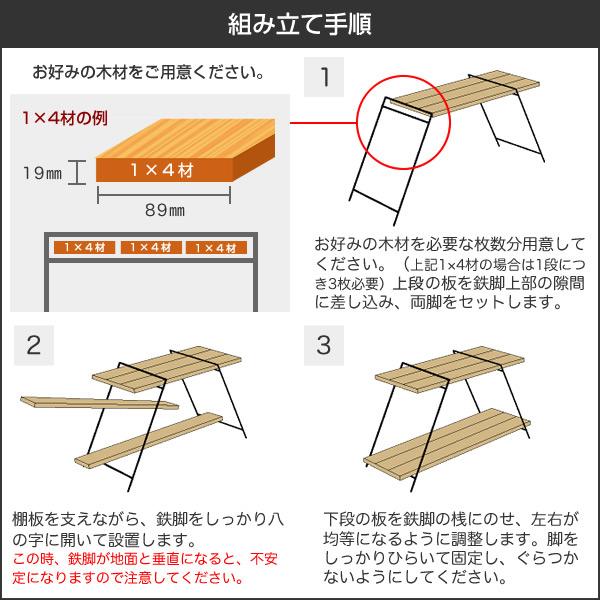 組み立て手順

お好みの木材をご用意ください。

1×4材の例

19㎜

1×4材

89㎜

1×4材　1×4材　1×4材

1

お好みの木材を必要な枚数分用意してください。（上記1×4材の場合は1段につき3枚必要）上段の板を鉄脚上部の隙間に差し込み、両脚をセットします。

2

棚板を支えながら、鉄脚をしっかり八の字に開いて設置します。
この時、鉄脚が地面と垂直になると、不安定になりますので注意してください。

3

下段の板を鉄脚の桟にのせ、左右が均等になるように調整します。脚をしっかりひらいて固定し、ぐらつかないようにしてください。