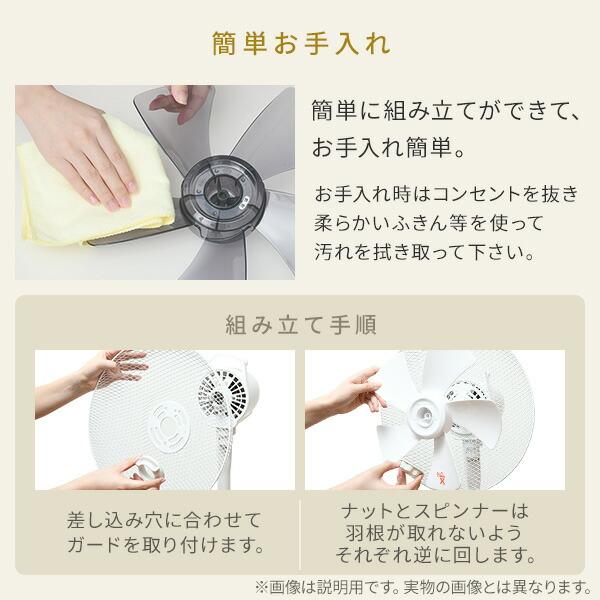 簡単お手入れ

簡単に組み立てができて、お手入れ簡単。

お手入れ時はコンセントを抜き柔らかいふきん等を使って汚れを拭き取って下さい。

組み立て手順

差し込み穴に合わせてガードを取り付けます。

ナットとスピンナーは羽根が取れないようそれぞれ逆に回します。

※画像は説明用です。実物の画像とは異なります。