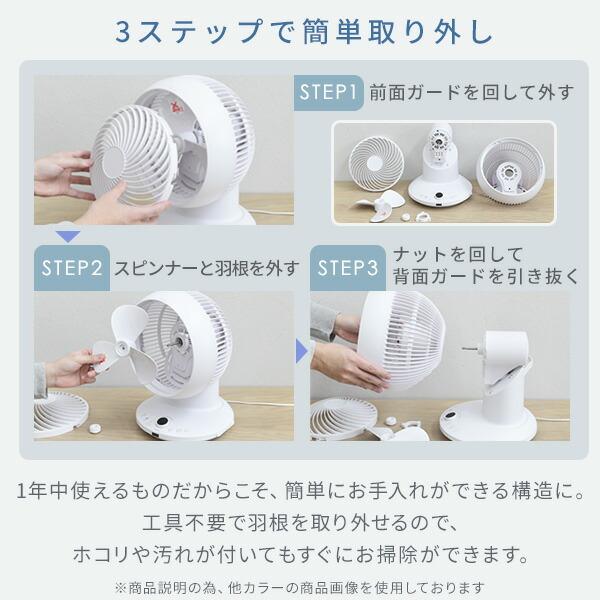 3ステップで簡単取り外し

STEP1 前面ガードを回して外す

STEP2 スピンナーと羽根を外す

STEP3 ナットを回して背面ガードを引き抜く

1年中使えるものだからこそ、簡単にお手入れができる構造に。
工具不要で羽根を取り外せるので、
ホコリや汚れが付いてもすぐにお掃除ができます。

※商品説明の為、他カラーの商品画像を使用しております