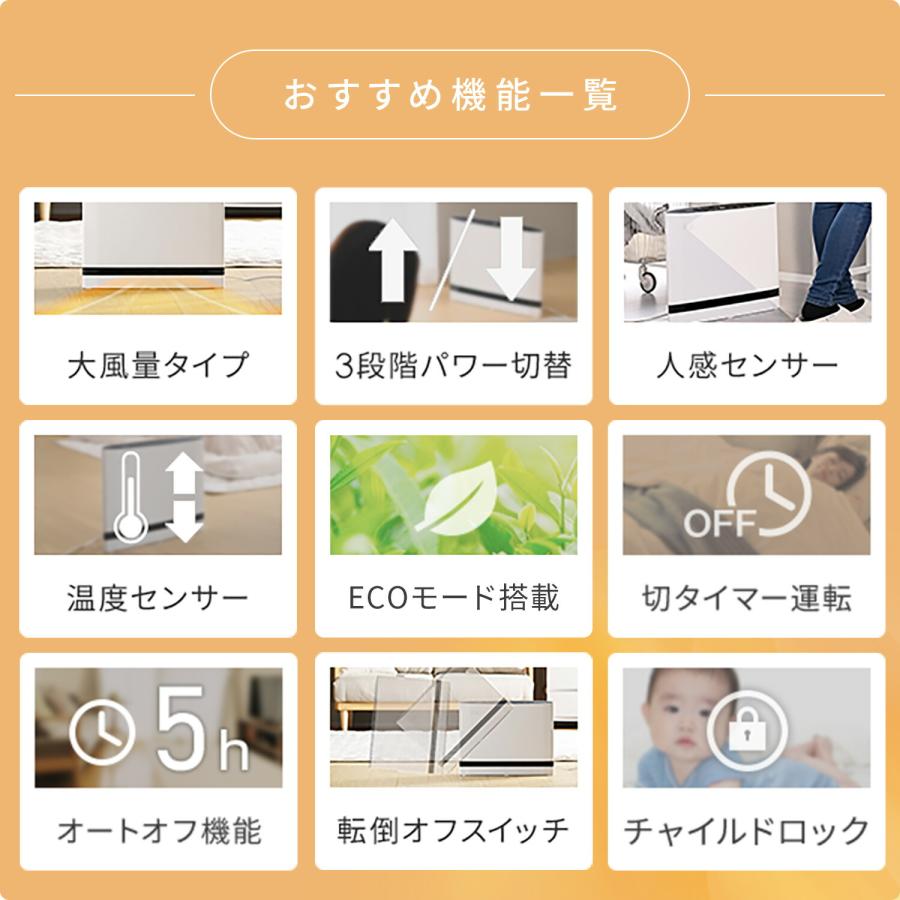 おすすめ機能一覧

大風量タイプ

3段階パワー切替

人感センサー

温度センサー

ECOモード搭載

OFF

切タイマー運転

5h

オートオフ機能

転倒オフスイッチ

チャイルドロック