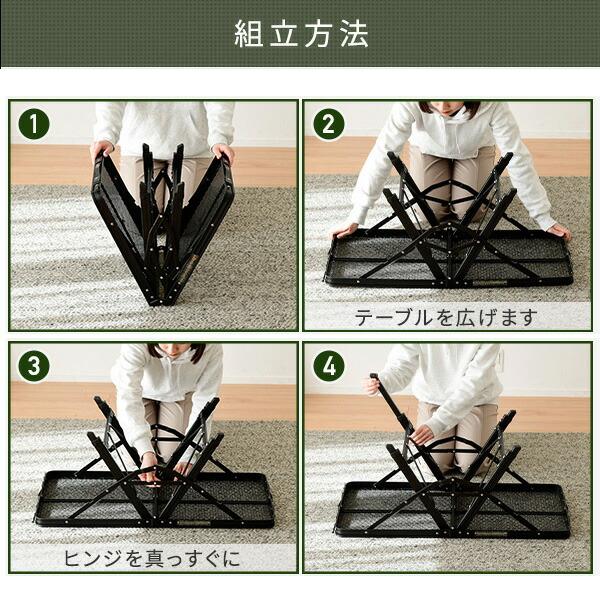 組立方法

1

2

テーブルを広げます

3

ヒンジを真っすぐに

4