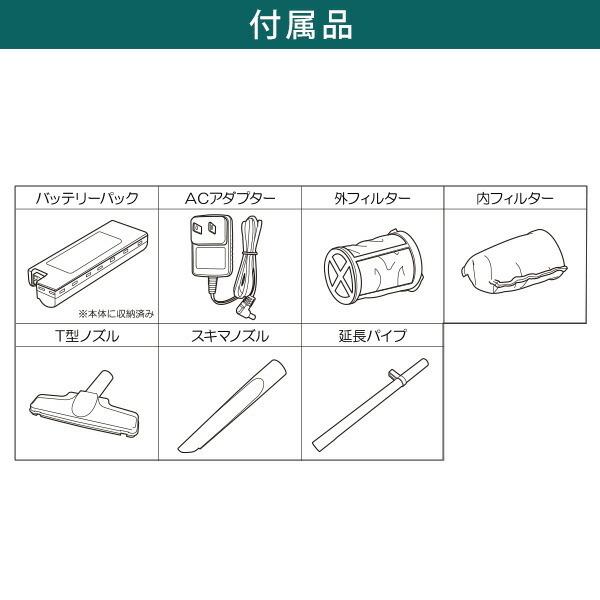 付属品

| バッテリーパック | ACアダプター | 外フィルター | 内フィルター |
|---|---|---|---|
| ※本体に収納済み | | | |
| T型ノズル | スキマノズル | 延長パイプ | |