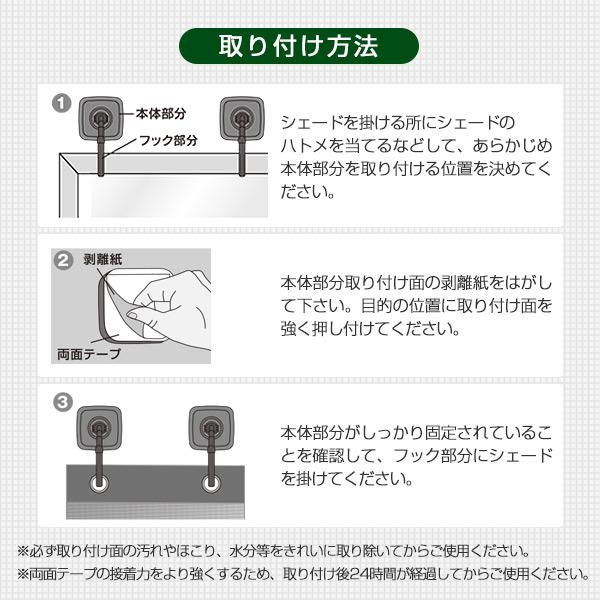 取り付け方法

1

本体部分

フック部分

シェードを掛ける所にシェードのハトメを当てるなどして、あらかじめ本体部分を取り付ける位置を決めてください。

2

剥離紙

両面テープ

本体部分取り付け面の剥離紙をはがして下さい。目的の位置に取り付け面を強く押し付けてください。

3

本体部分がしっかり固定されていることを確認して、フック部分にシェードを掛けてください。

※必ず取り付け面の汚れやほこり、水分等をきれいに取り除いてからご使用ください。
※両面テープの接着力をより強くするため、取り付け後24時間が経過してからご使用ください。