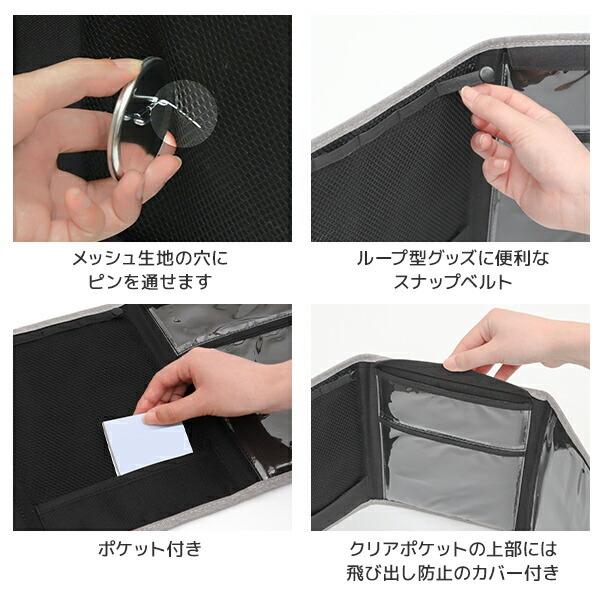 メッシュ生地の穴に
ピンを通せます

ループ型グッズに便利な
スナップベルト

ポケット付き

クリアポケットの上部には
飛び出し防止のカバー付き