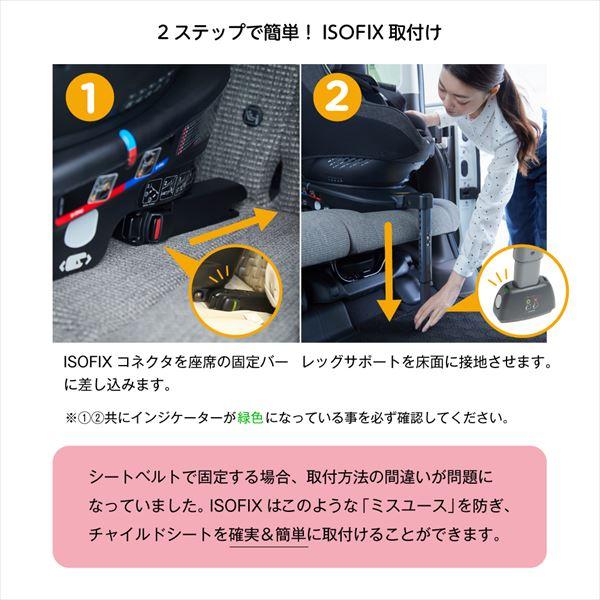 2 ステップで簡単！ ISOFIX 取付け

1

2

ISOFIX コネクタを座席の固定バーに差し込みます。

レッグサポートを床面に接地させます。

※①②共にインジケーターが緑色になっている事を必ず確認してください。

シートベルトで固定する場合、取付方法の間違いが問題になっていました。ISOFIX はこのような「ミスユース」を防ぎ、チャイルドシートを確実＆簡単に取付けることができます。