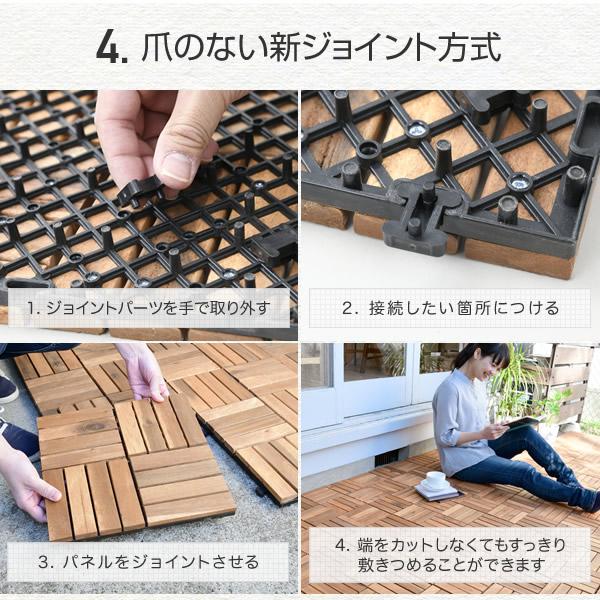 4. 爪のない新ジョイント方式

1. ジョイントパーツを手で取り外す

2. 接続したい箇所につける

3. パネルをジョイントさせる

4. 端をカットしなくてもすっきり敷きつめることができます