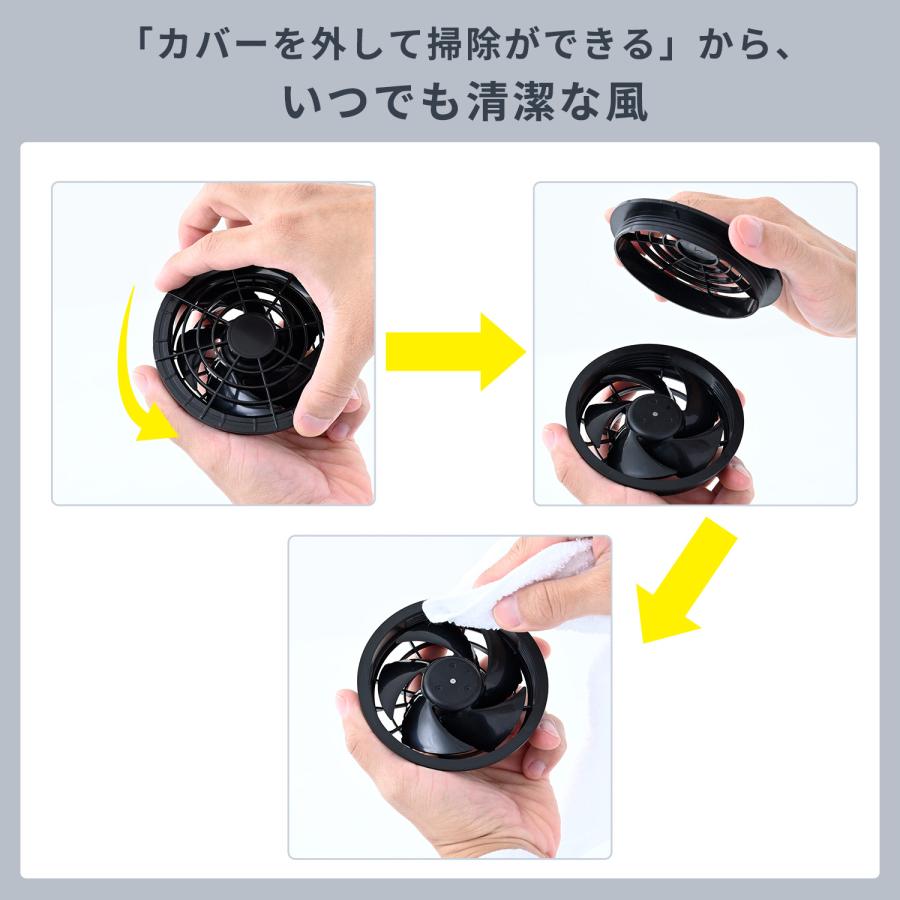 「カバーを外して掃除ができる」から、
いつでも清潔な風