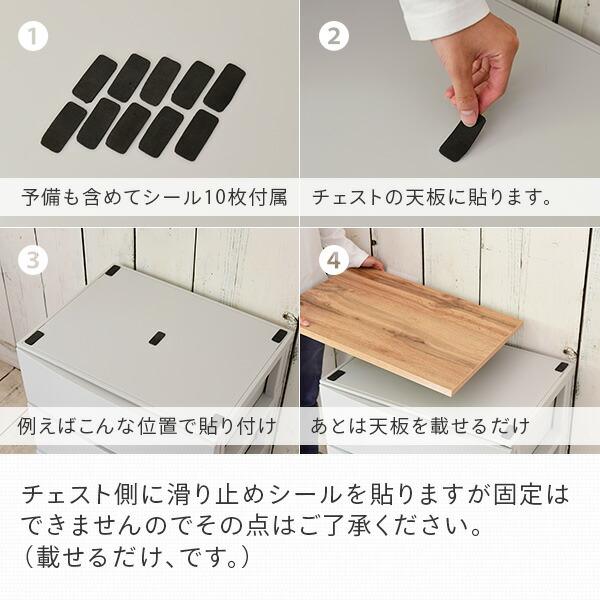 1

予備も含めてシール10枚付属

2

チェストの天板に貼ります。

3

例えばこんな位置で貼り付け

4

あとは天板を載せるだけ

チェスト側に滑り止めシールを貼りますが固定はできませんのでその点はご了承ください。
（載せるだけ、です。）