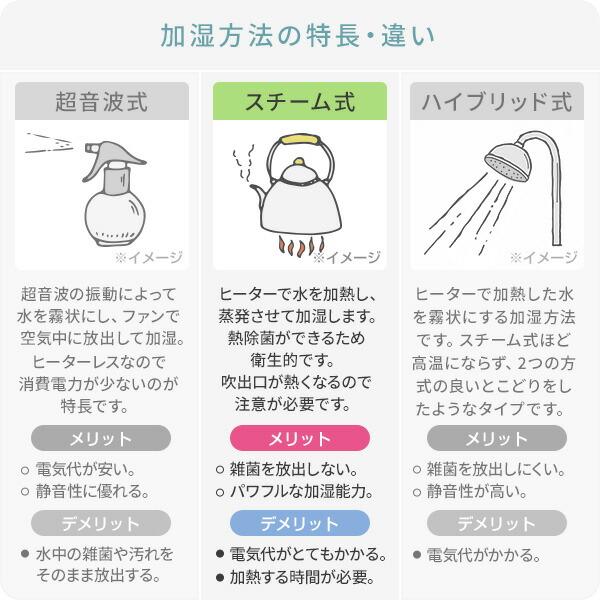 加湿方法の特長・違い

超音波式

※イメージ

超音波の振動によって水を霧状にし、ファンで空気中に放出して加湿。ヒーターレスなので消費電力が少ないのが特長です。

メリット

○ 電気代が安い。
○ 静音性に優れる。

デメリット

● 水中の雑菌や汚れをそのまま放出する。

スチーム式

※イメージ

ヒーターで水を加熱し、蒸発させて加湿します。熱除菌ができるため衛生的です。吹出口が熱くなるので注意が必要です。

メリット

○ 雑菌を放出しない。
○ パワフルな加湿能力。

デメリット

● 電気代がとてもかかる。
● 加熱する時間が必要。

ハイブリッド式

※イメージ

ヒーターで加熱した水を霧状にする加湿方法です。スチーム式ほど高温にならず、2つの方式の良いとこどりをしたようなタイプです。

メリット

○ 雑菌を放出しにくい。
○ 静音性が高い。

デメリット

● 電気代がかかる。