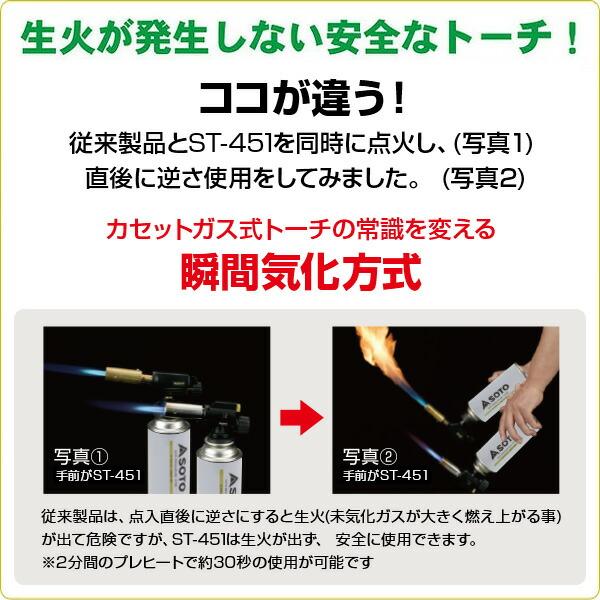 生火が発生しない安全なトーチ！

ココが違う！

従来製品とST-451を同時に点火し、(写真1)
直後に逆さ使用をしてみました。 (写真2)

カセットガス式トーチの常識を変える

瞬間気化方式

写真①
手前がST-451

SOTO

SOTO

写真②
手前がST-451

SOTO

SOTO

従来製品は、点入直後に逆さにすると生火(未気化ガスが大きく燃え上がる事)が出て危険ですが、ST-451は生火が出ず、 安全に使用できます。
※2分間のプレヒートで約30秒の使用が可能です