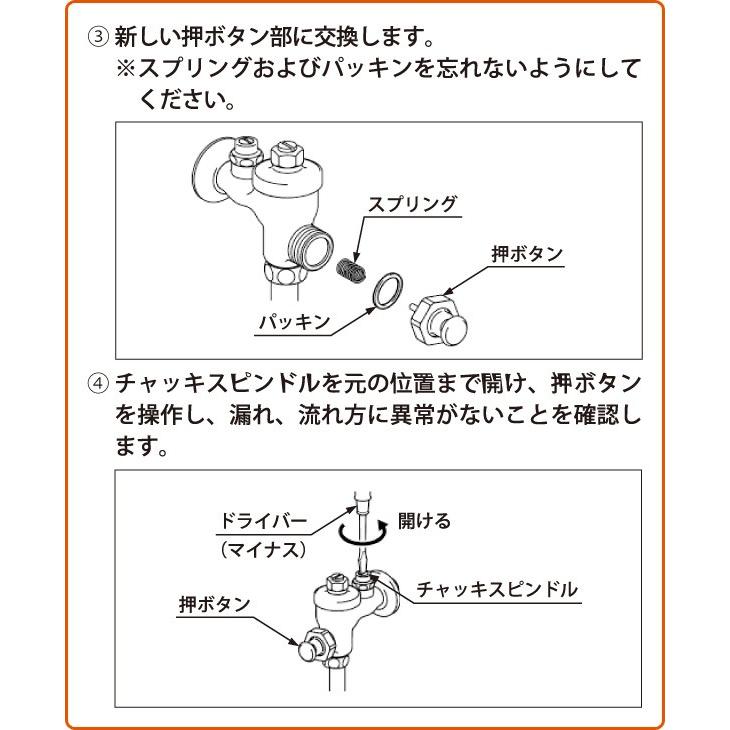 ③ 新しい押ボタン部に交換します。
※スプリングおよびパッキンを忘れないようにしてください。

スプリング
押ボタン
パッキン

④ チャッキスピンドルを元の位置まで開け、押ボタンを操作し、漏れ、流れ方に異常がないことを確認します。

ドライバー
（マイナス）
開ける
チャッキスピンドル
押ボタン