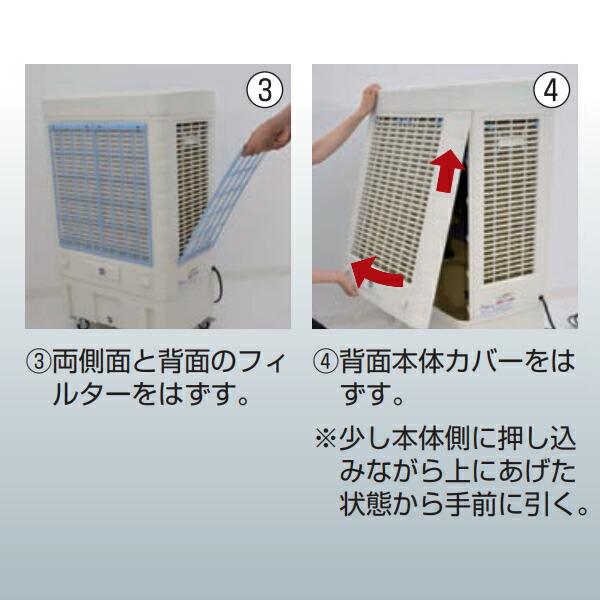 ③

④

③両側面と背面のフィルターをはずす。

④背面本体カバーをはずす。

※少し本体側に押し込みながら上にあげた状態から手前に引く。