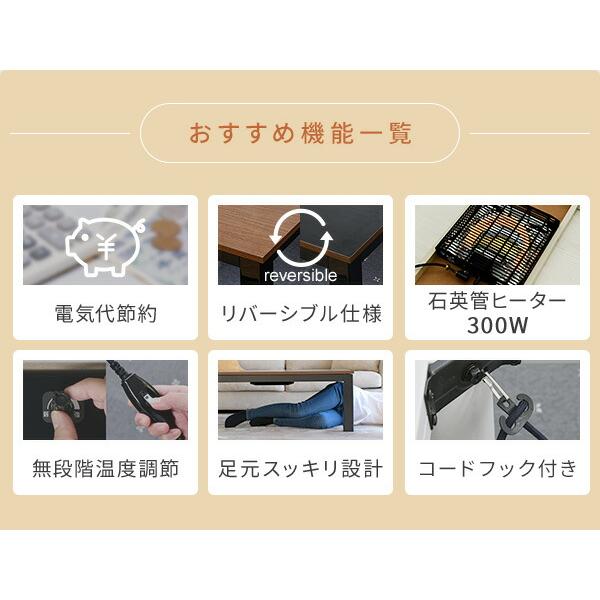 おすすめ機能一覧

¥

電気代節約

reversible

リバーシブル仕様

石英管ヒーター 300W

無段階温度調節

足元スッキリ設計

コードフック付き