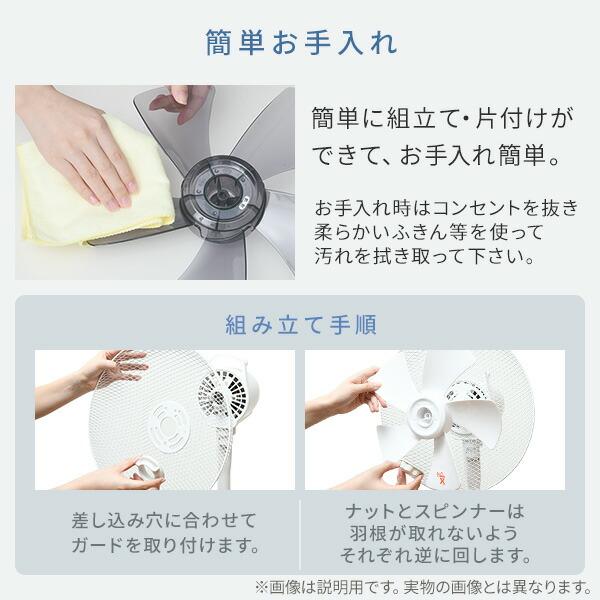 簡単お手入れ

簡単に組立て・片付けができて、お手入れ簡単。

お手入れ時はコンセントを抜き柔らかいふきん等を使って汚れを拭き取って下さい。

組み立て手順

差し込み穴に合わせてガードを取り付けます。

ナットとスピンナーは羽根が取れないようそれぞれ逆に回します。

※画像は説明用です。実物の画像とは異なります。