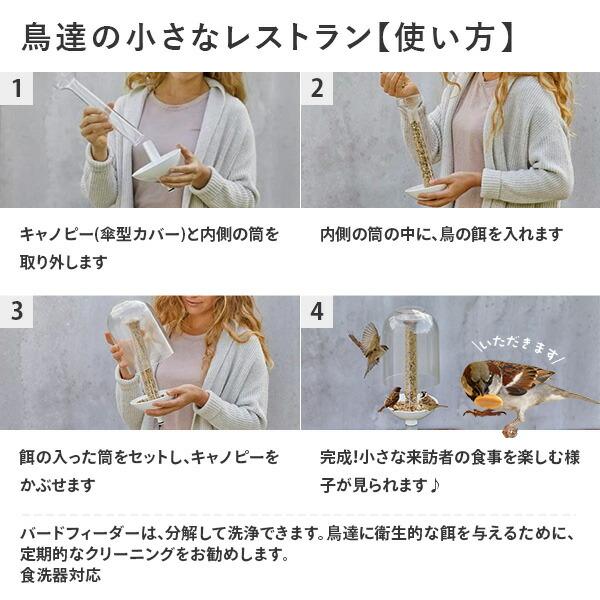 鳥達の小さなレストラン【使い方】

1

キャノピー(傘型カバー)と内側の筒を取り外します

2

内側の筒の中に、鳥の餌を入れます

3

餌の入った筒をセットし、キャノピーをかぶせます

4

いただきます

完成!小さな来訪者の食事を楽しむ様子が見られます♪

バードフィーダーは、分解して洗浄できます。鳥達に衛生的な餌を与えるために、定期的なクリーニングをお勧めします。
食洗器対応