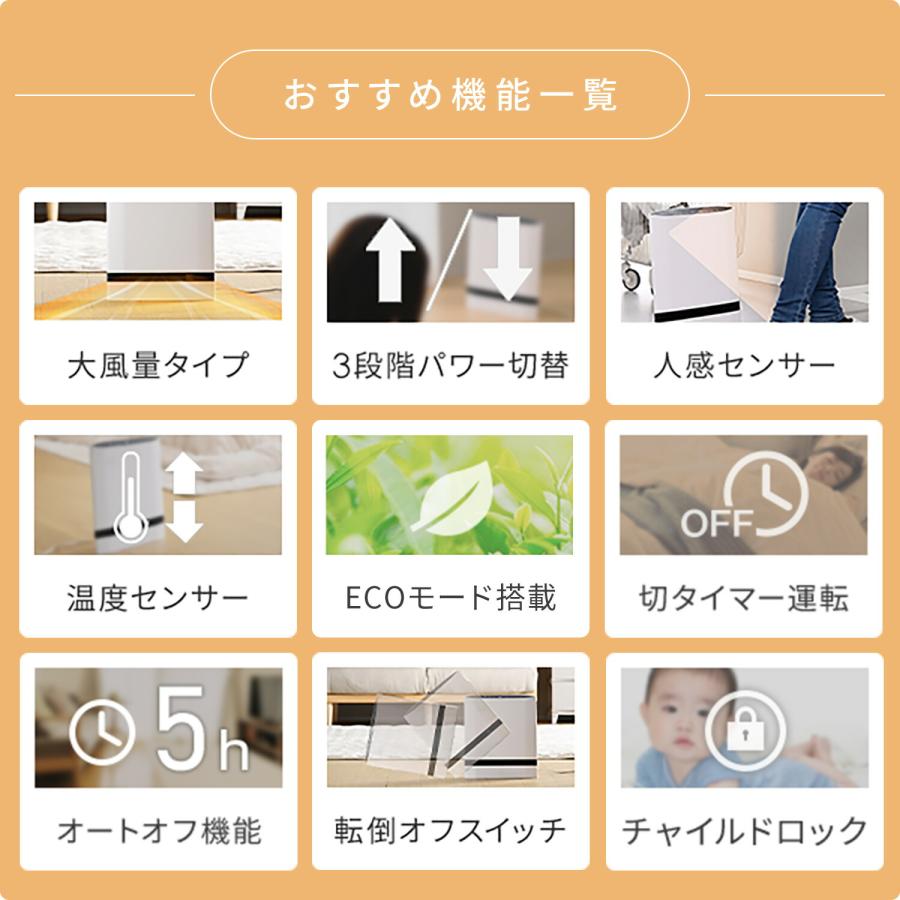 おすすめ機能一覧

大風量タイプ

3段階パワー切替

人感センサー

温度センサー

ECOモード搭載

OFF

切タイマー運転

5h

オートオフ機能

転倒オフスイッチ

チャイルドロック