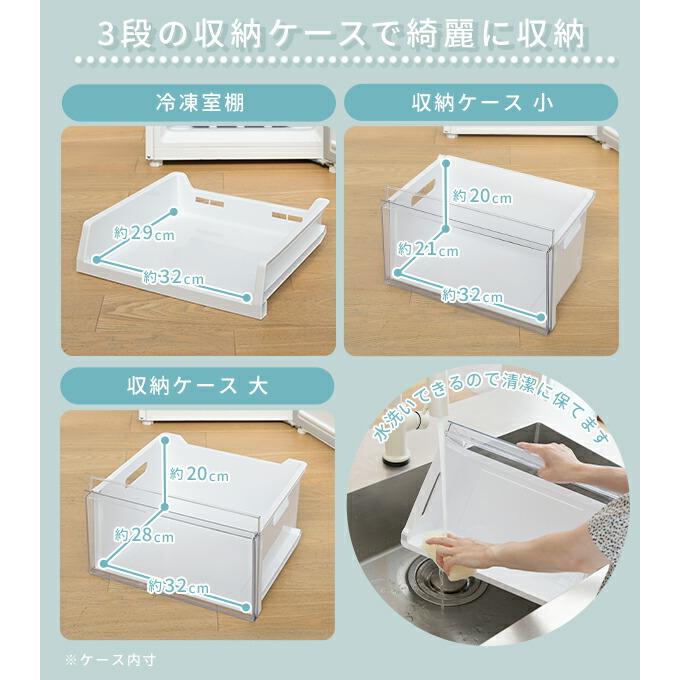 3段の収納ケースで綺麗に収納

冷凍室棚

約29cm
約32cm

収納ケース 小

約20cm
約21cm
約32cm

収納ケース 大

約20cm
約28cm
約32cm

水洗いできるので清潔に保てます

※ケース内寸