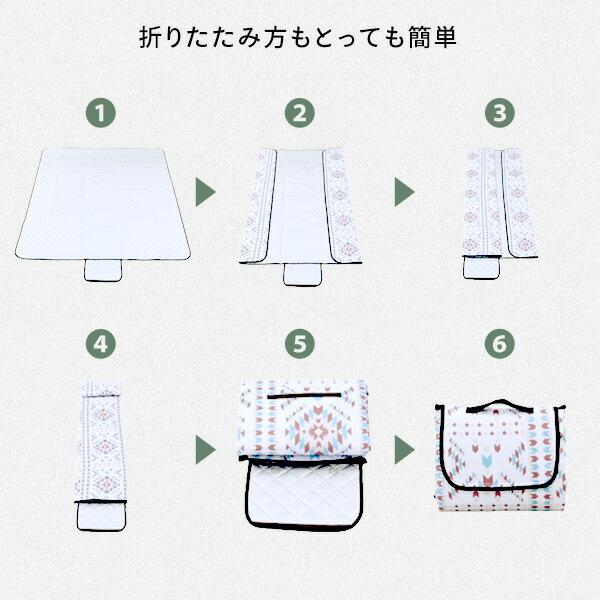 折りたたみ方もとっても簡単

1

2

3

4

5

6