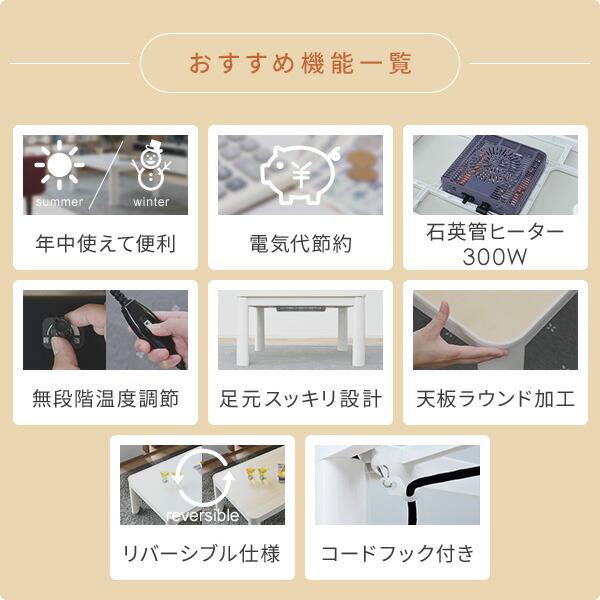 おすすめ機能一覧

summer winter

年中使えて便利

¥

電気代節約

石英管ヒーター 300W

無段階温度調節

足元スッキリ設計

天板ラウンド加工

reversible

リバーシブル仕様

コードフック付き