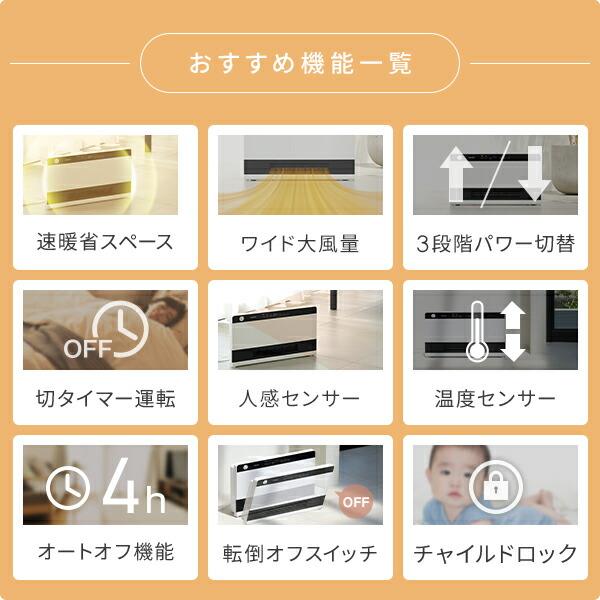 おすすめ機能一覧

速暖省スペース

ワイド大風量

3段階パワー切替

OFF

切タイマー運転

人感センサー

温度センサー

4h

オートオフ機能

OFF

転倒オフスイッチ

チャイルドロック