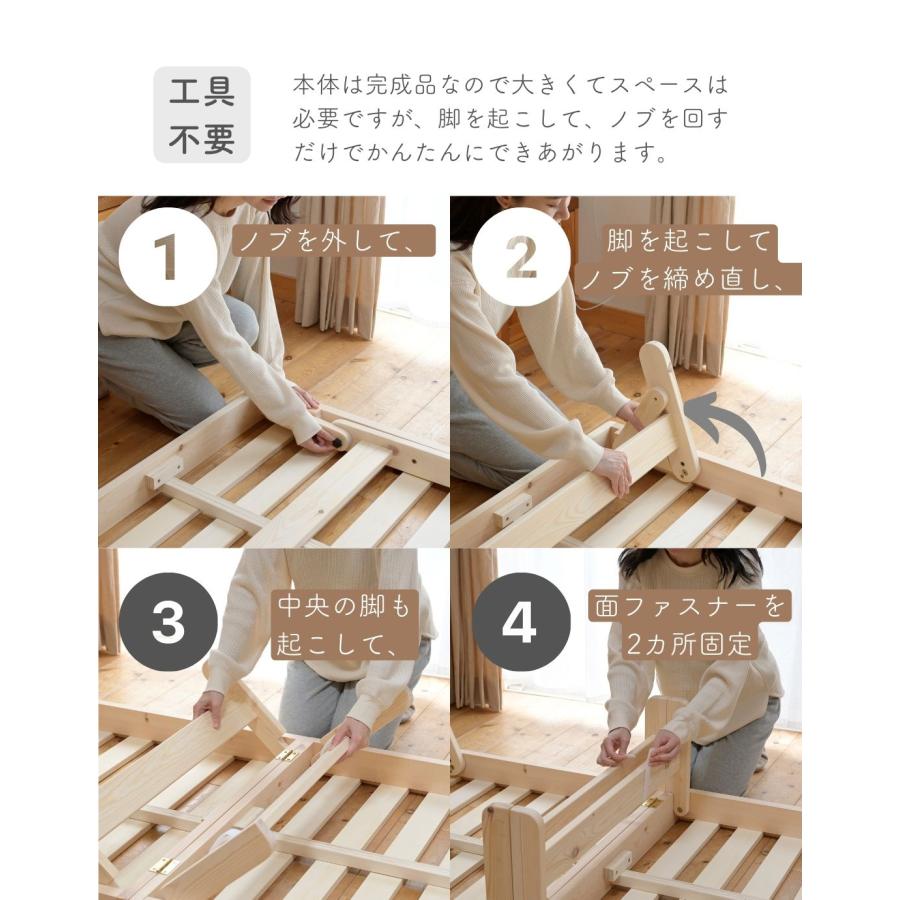 工具
不要

本体は完成品なので大きくてスペースは必要ですが、脚を起こして、ノブを回すだけでかんたんにできあがります。

1
ノブを外して、

2
脚を起こして
ノブを締め直し、

3
中央の脚も
起こして、

4
面ファスナーを
2カ所固定