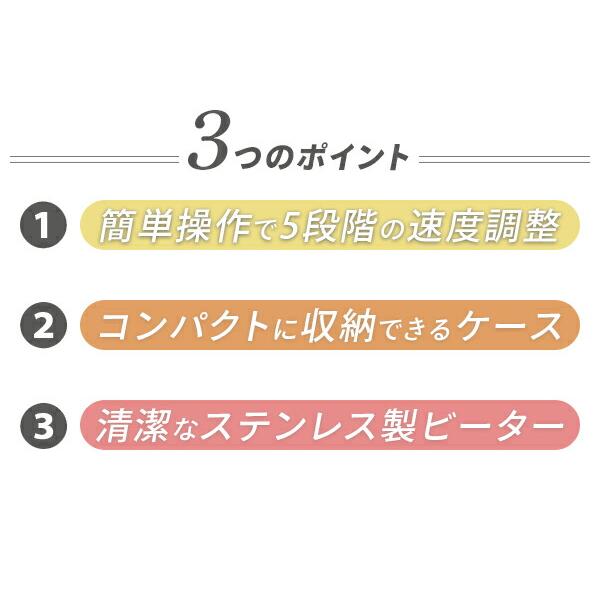 3つのポイント

1 簡単操作で5段階の速度調整

2 コンパクトに収納できるケース

3 清潔なステンレス製ビーター