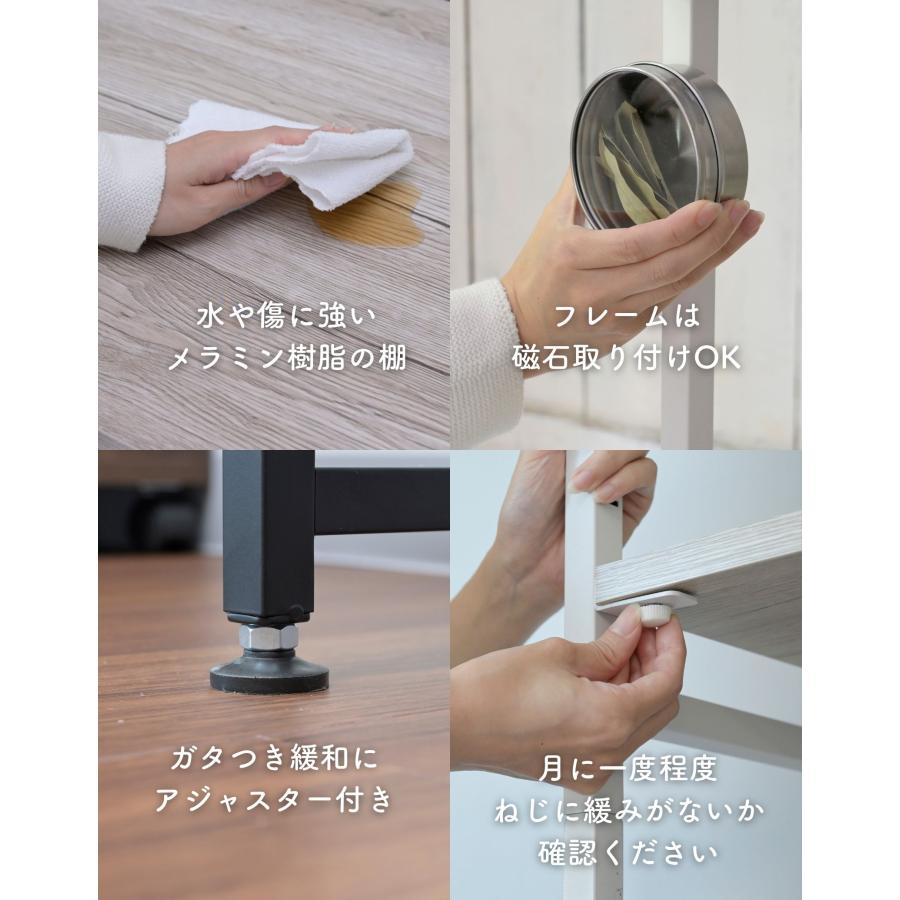 水や傷に強い
メラミン樹脂の棚

フレームは
磁石取り付けOK

ガタつき緩和に
アジャスター付き

月に一度程度
ねじに緩みがないか
確認ください